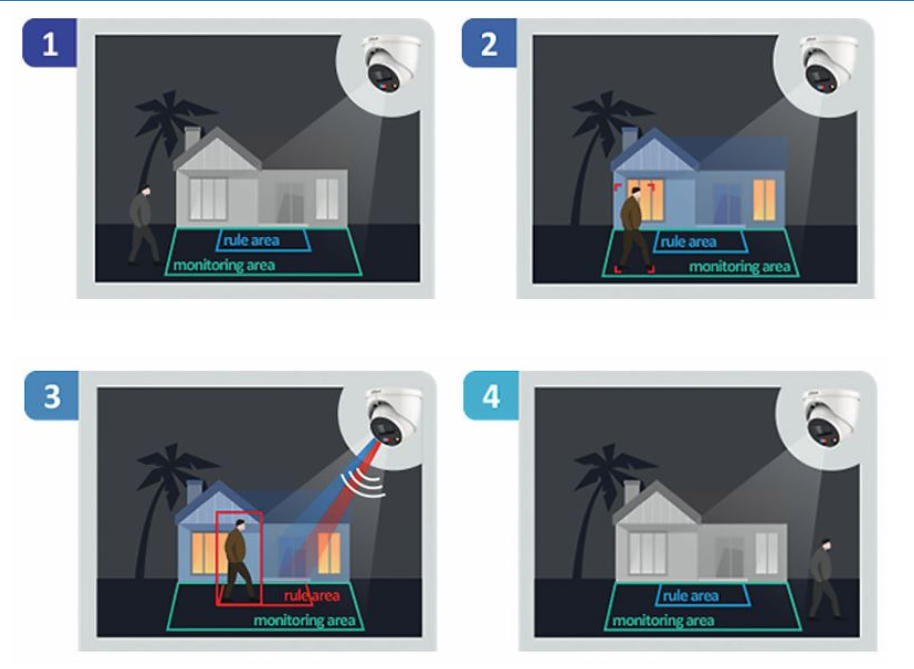 1

rule area
monitoring area

2

rule area
monitoring area

3

rule area
monitoring area

4

rule area
monitoring area